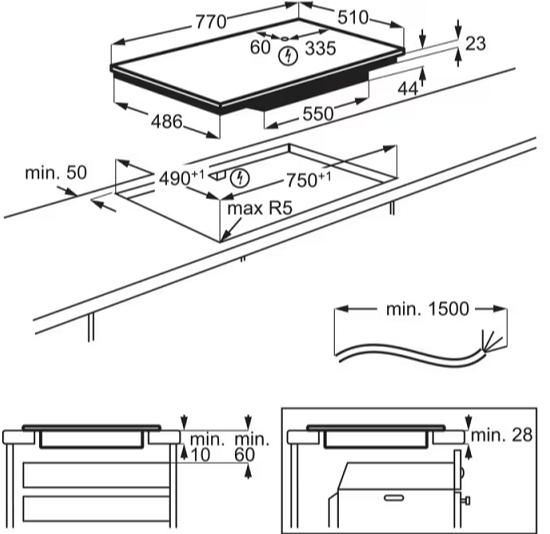 770
510
60
335
23
44
486
550
min. 50
$490^{+1}$
$750^{+1}$
max R5
min. 1500
min.
10
min.
60
min. 28