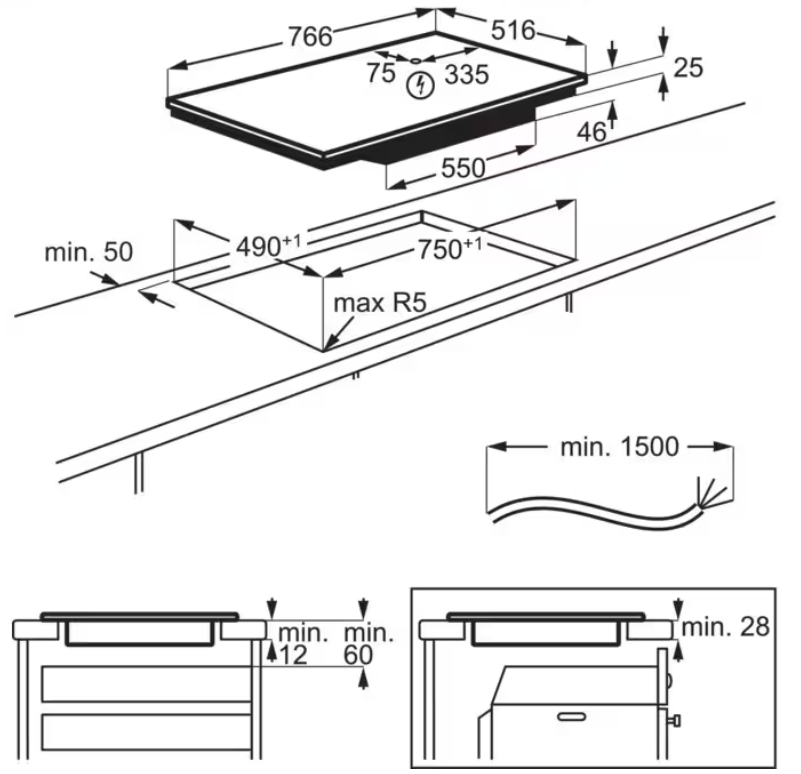 766

516

75

335

25

46

550

min. 50

$490^{+1}$

$750^{+1}$

max R5

min. 1500

min. 12

min. 60

min. 28